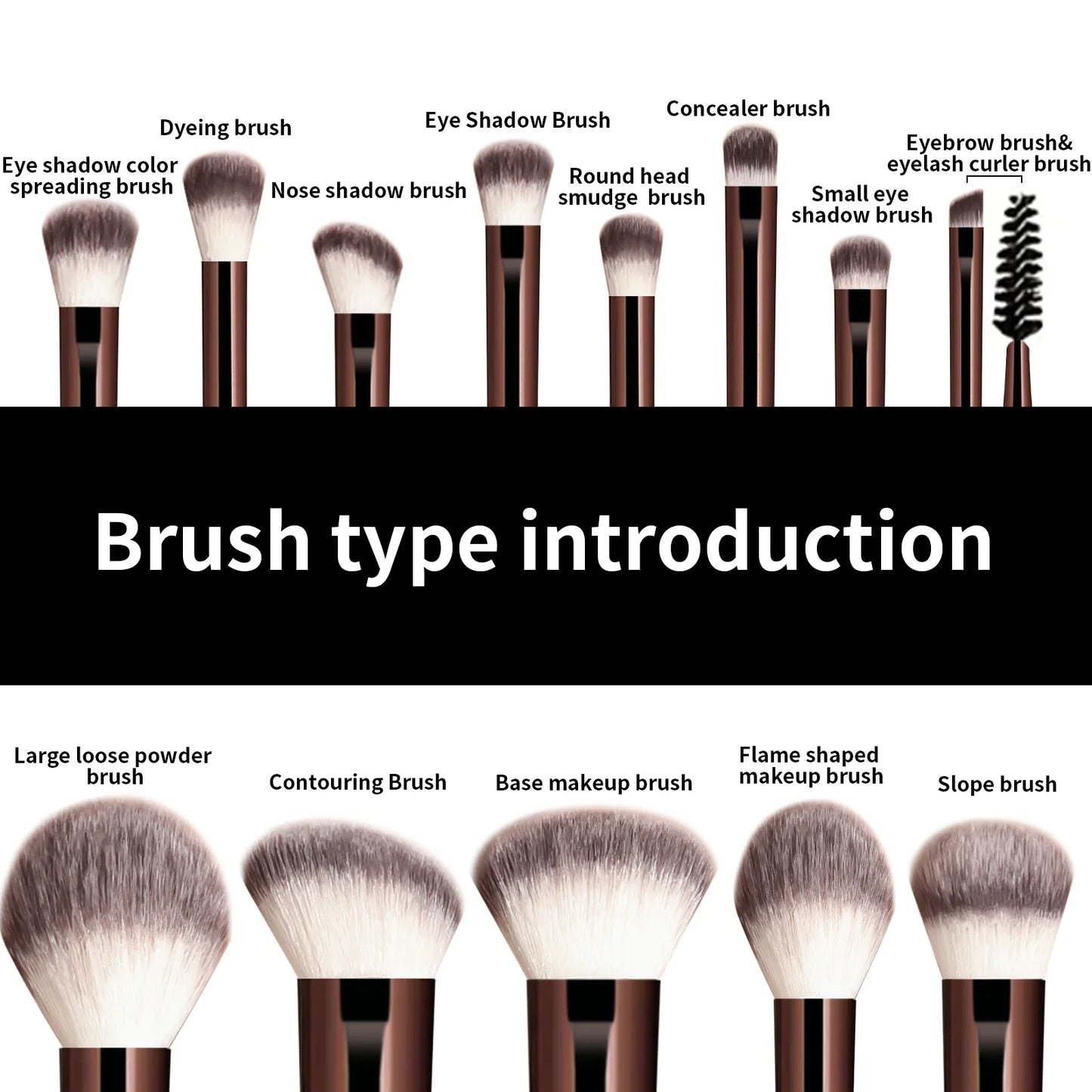 Eye shadow color spreading brush

Dyeing brush

Nose shadow brush

Eye Shadow Brush

Round head smudge brush

Concealer brush

Small eye shadow brush

Eyebrow brush& eyelash curler brush

Brush type introduction

Large loose powder brush

Contouring Brush

Base makeup brush

Flame shaped makeup brush

Slope brush