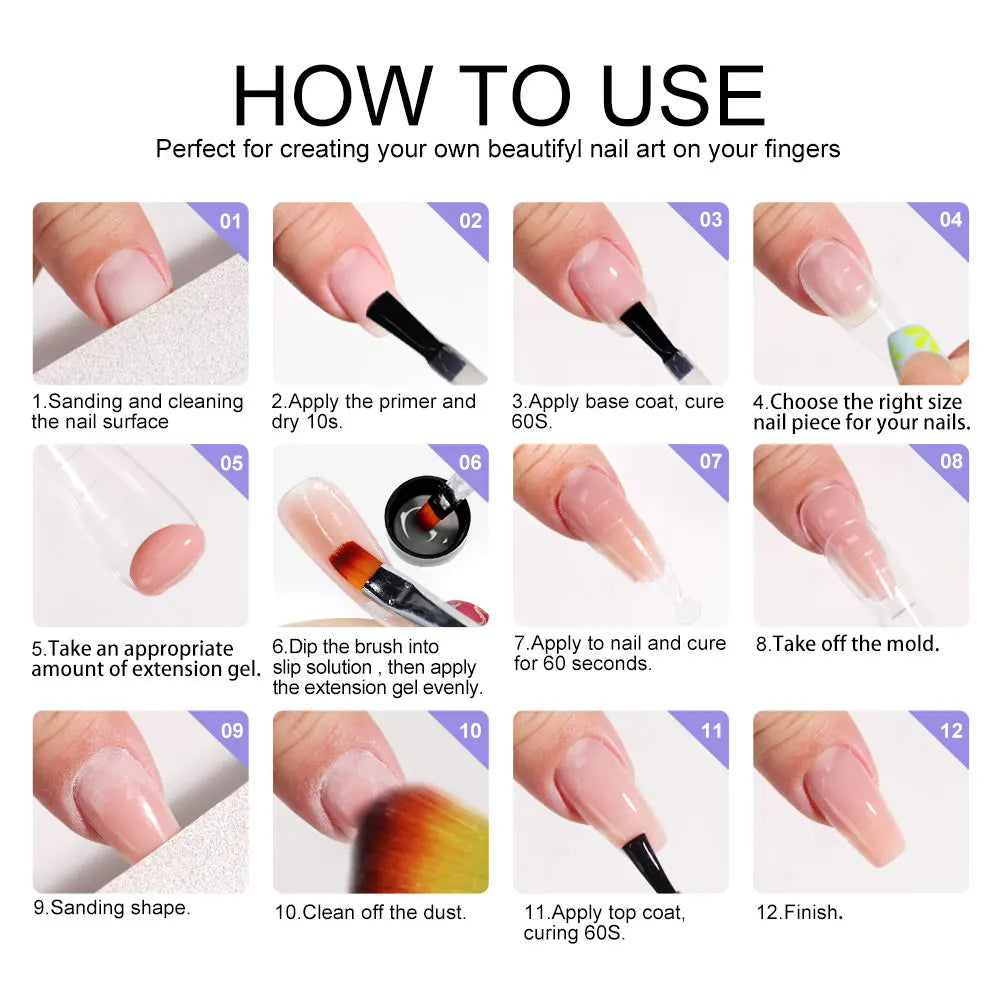 HOW TO USE

Perfect for creating your own beautifyl nail art on your fingers

01

1.Sanding and cleaning the nail surface

02

2.Apply the primer and dry 10s.

03

3.Apply base coat, cure 60S.

04

4.Choose the right size nail piece for your nails.

05

5.Take an appropriate amount of extension gel.

06

6.Dip the brush into slip solution , then apply the extension gel evenly.

07

7.Apply to nail and cure for 60 seconds.

08

8.Take off the mold.

09

9.Sanding shape.

10

10.Clean off the dust.

11

11.Apply top coat, curing 60S.

12

12.Finish.