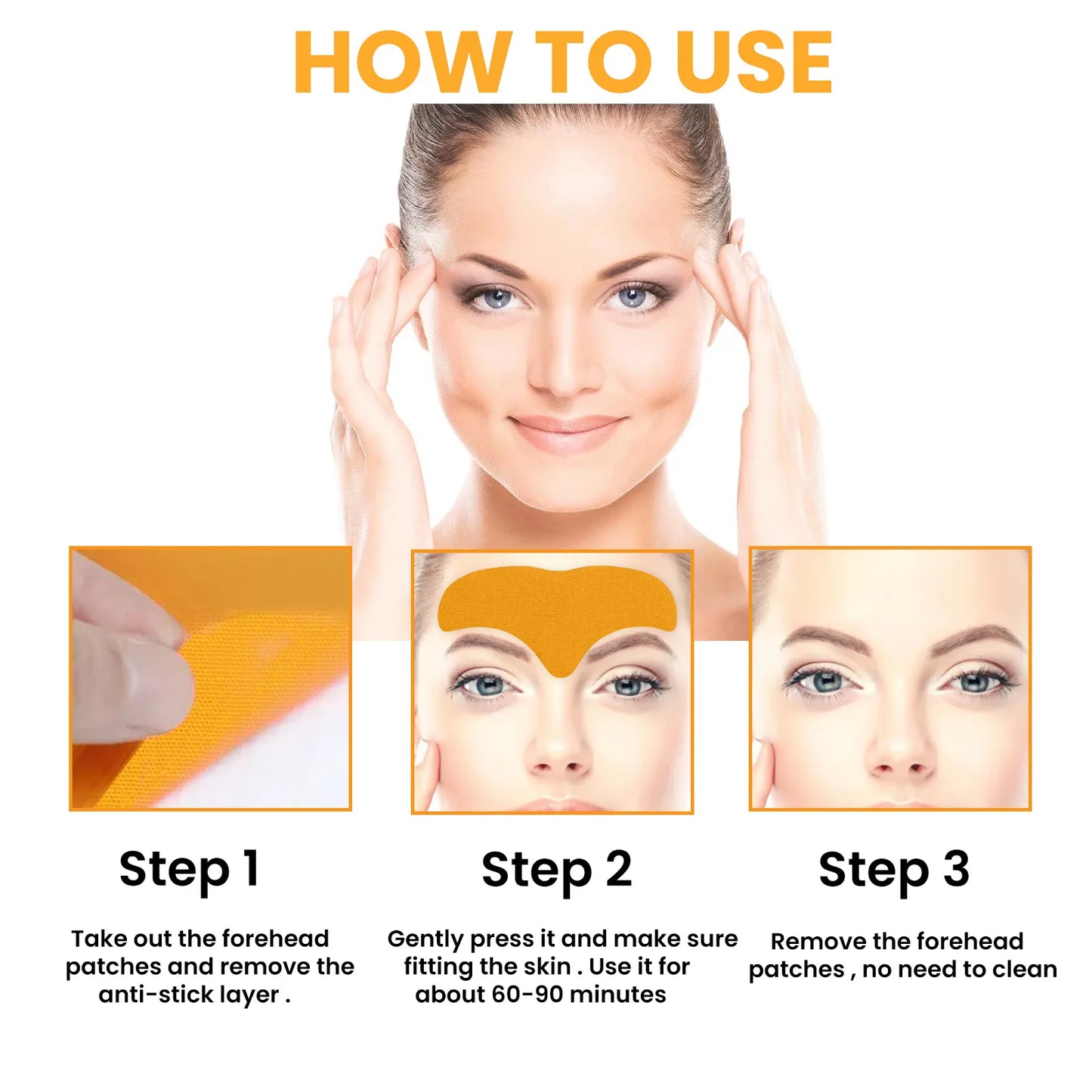 HOW TO USE

Step 1

Take out the forehead patches and remove the anti-stick layer .

Step 2

Gently press it and make sure fitting the skin . Use it for about 60-90 minutes

Step 3

Remove the forehead patches , no need to clean