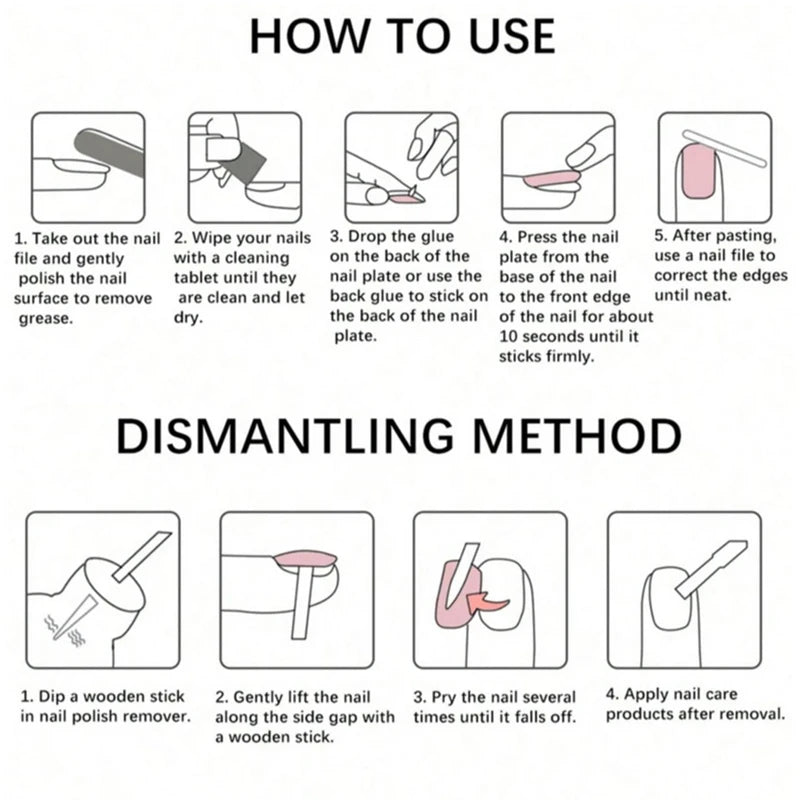 HOW TO USE

1. Take out the nail file and gently polish the nail surface to remove grease.

2. Wipe your nails with a cleaning tablet until they are clean and let dry.

3. Drop the glue on the back of the nail plate or use the back glue to stick on the back of the nail plate.

4. Press the nail plate from the base of the nail to the front edge of the nail for about 10 seconds until it sticks firmly.

5. After pasting, use a nail file to correct the edges until neat.

DISMANTLING METHOD

1. Dip a wooden stick in nail polish remover.

2. Gently lift the nail along the side gap with a wooden stick.

3. Pry the nail several times until it falls off.

4. Apply nail care products after removal.